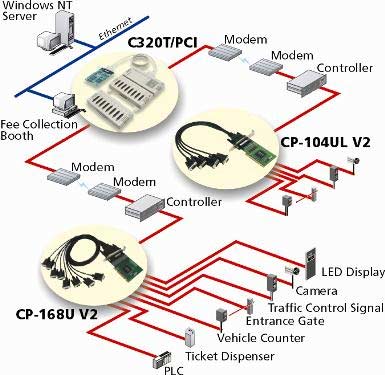 Windows NT Server

Ethernet

C320T/PCI

Modem

Modem

Controller

Fee Collection Booth

CP-104UL V2

Modem

Modem

Controller

CP-168U V2

LED Display

Camera

Traffic Control Signal

Entrance Gate

Vehicle Counter

Ticket Dispenser

PLC