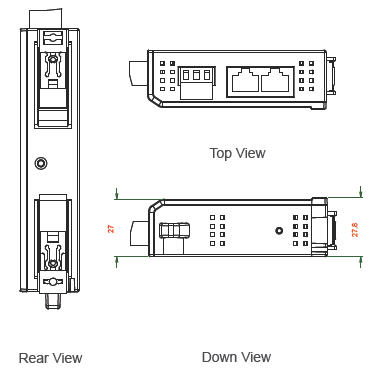 Top View

27

27.6

Rear View

Down View